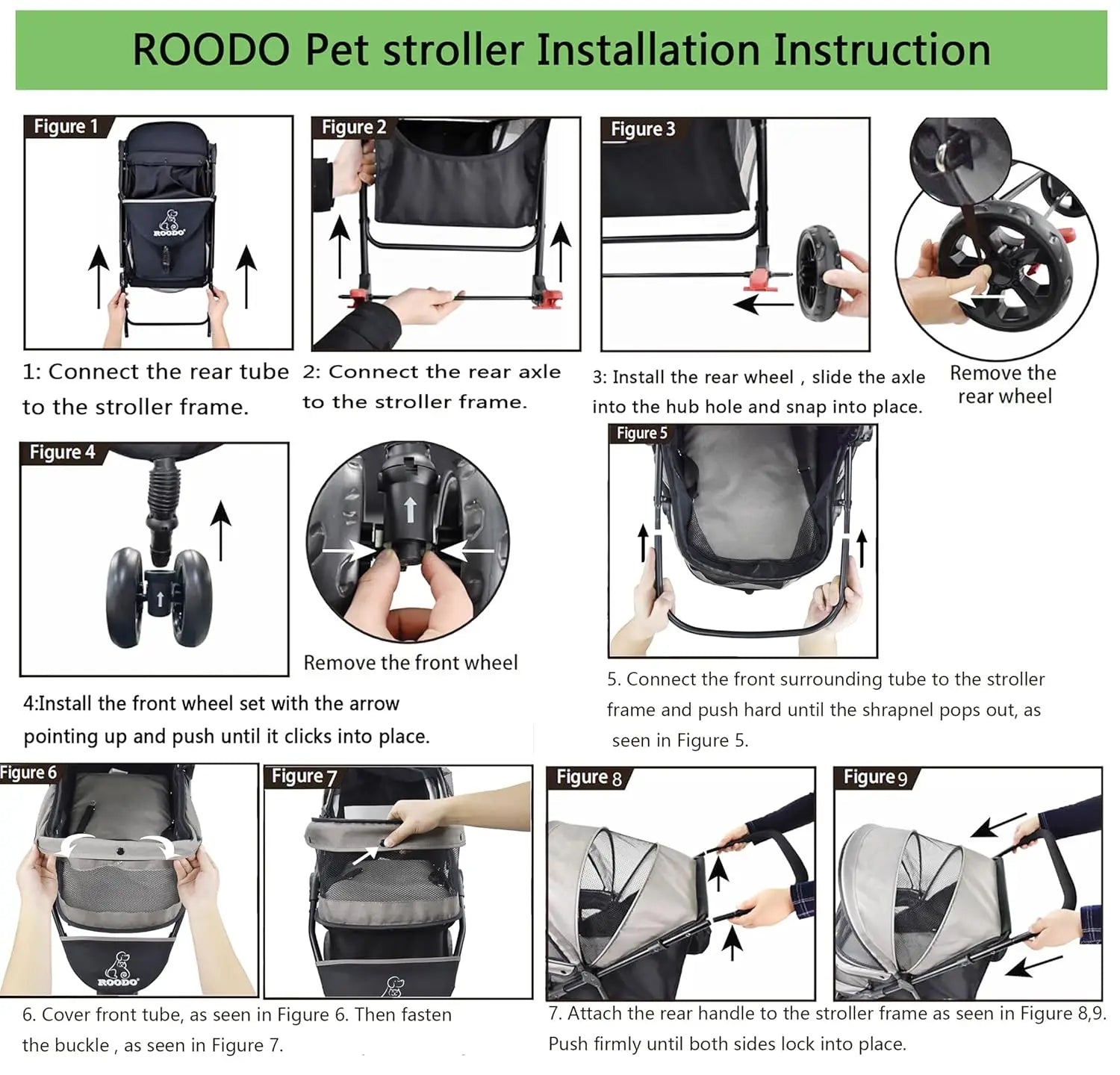 ROODO Pet stroller Installation Instruction

Figure 1

ROODO

1: Connect the rear tube to the stroller frame.

Figure 2

2: Connect the rear axle to the stroller frame.

Figure 3

3: Install the rear wheel , slide the axle into the hub hole and snap into place.

Remove the rear wheel

Figure 4

Remove the front wheel

4:Install the front wheel set with the arrow pointing up and push until it clicks into place.

Figure 5

5. Connect the front surrounding tube to the stroller frame and push hard until the shrapnel pops out, as seen in Figure 5.

Figure 6

ROODO

Figure 7

6. Cover front tube, as seen in Figure 6. Then fasten the buckle , as seen in Figure 7.

Figure 8

Figure 9

7. Attach the rear handle to the stroller frame as seen in Figure 8,9. Push firmly until both sides lock into place.