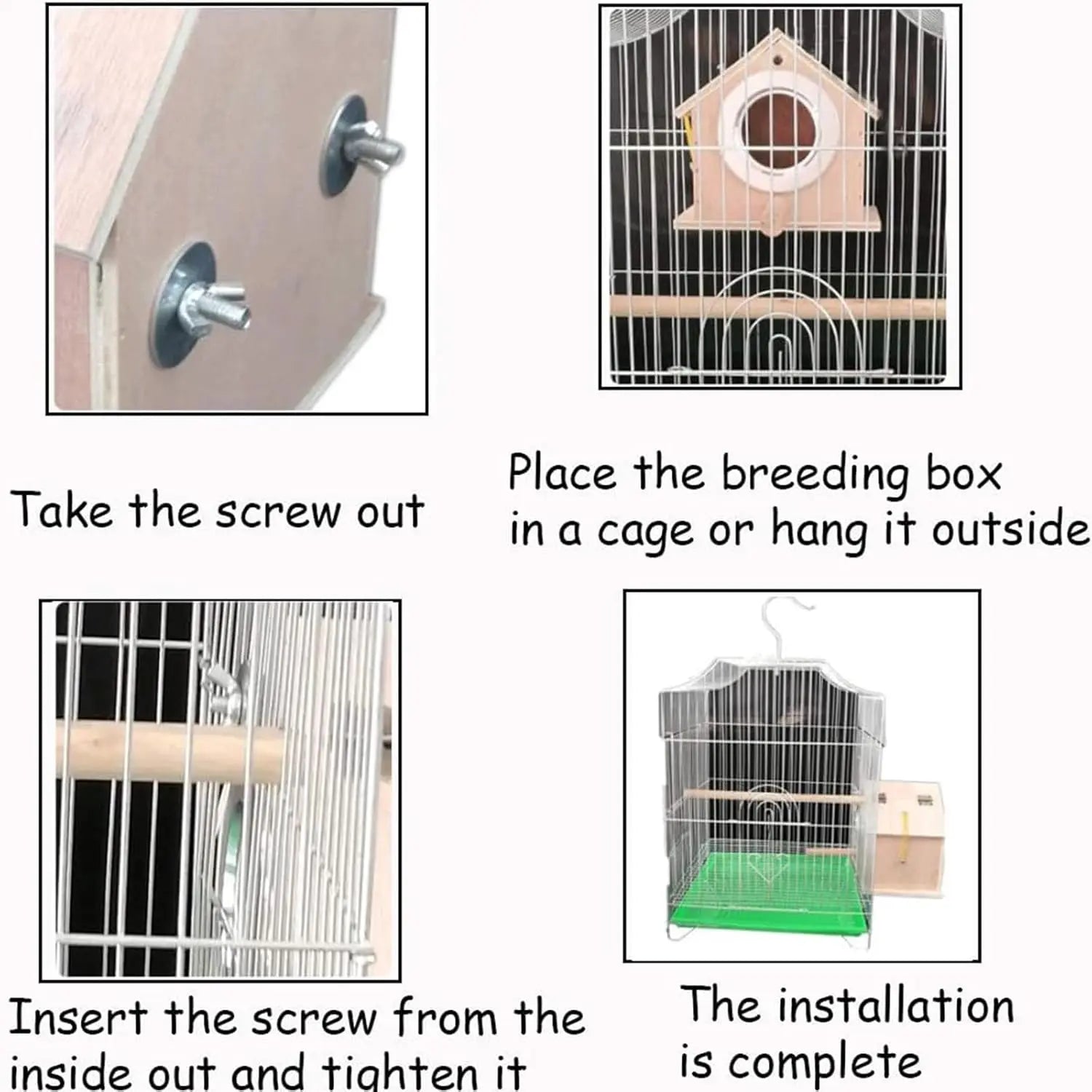 Take the screw out

Place the breeding box in a cage or hang it outside

Insert the screw from the inside out and tighten it

The installation is complete