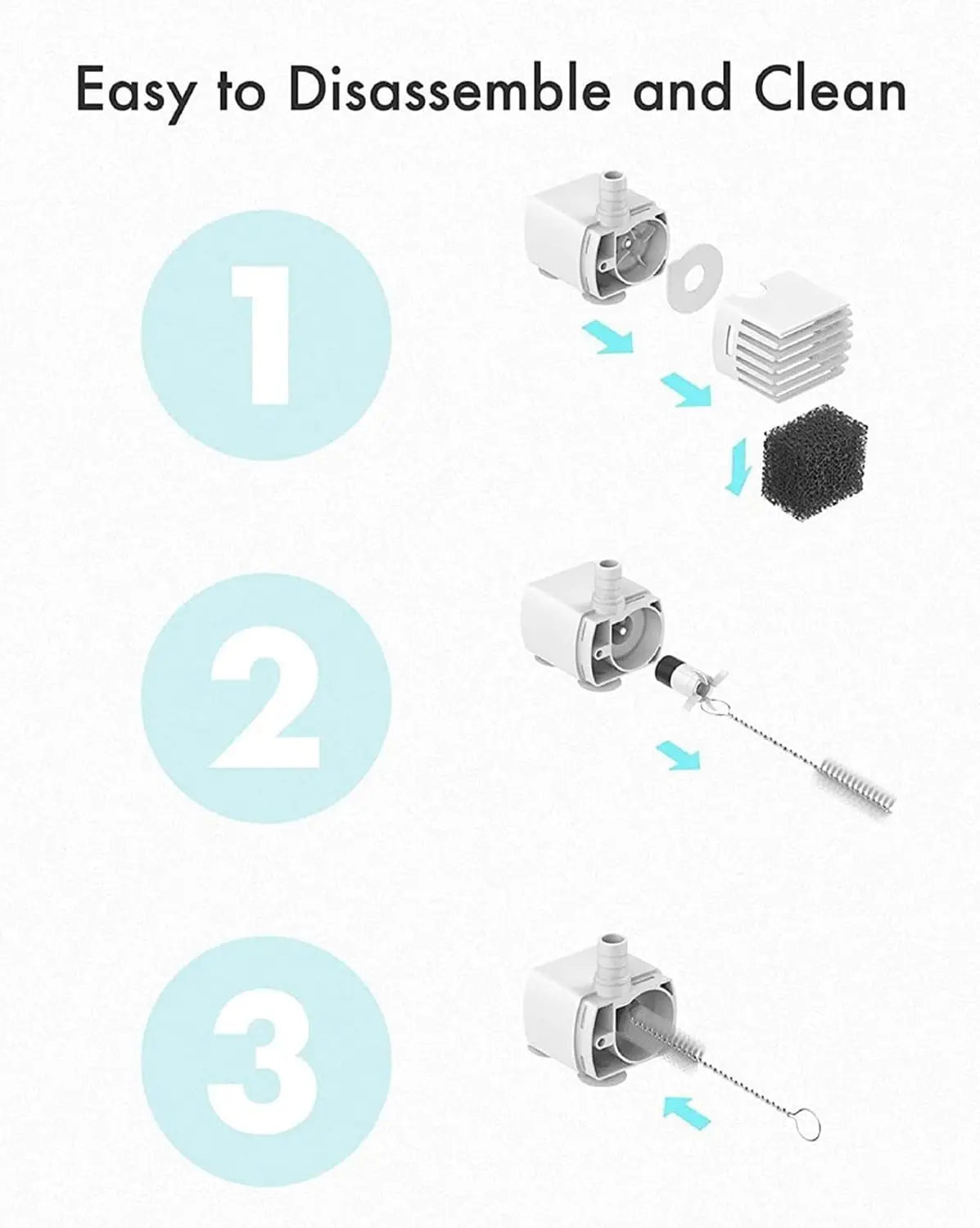 Easy to Disassemble and Clean

1

2

3